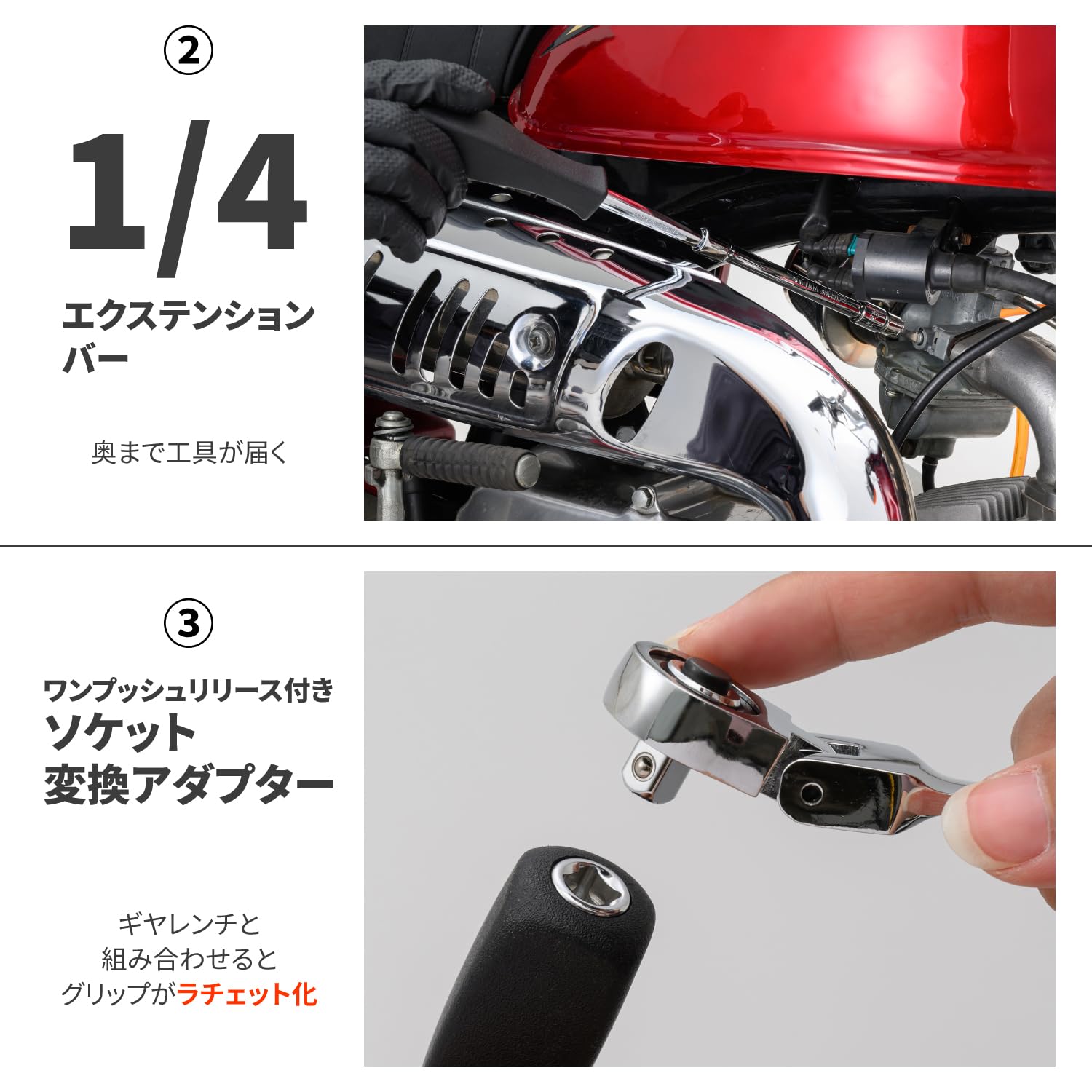 ②

1/4

エクステンション
バー

奥まで工具が届く

③

ワンプッシュリリース付き
ソケット
変換アダプター

ギヤレンチと
組み合わせると
グリップがラチェット化